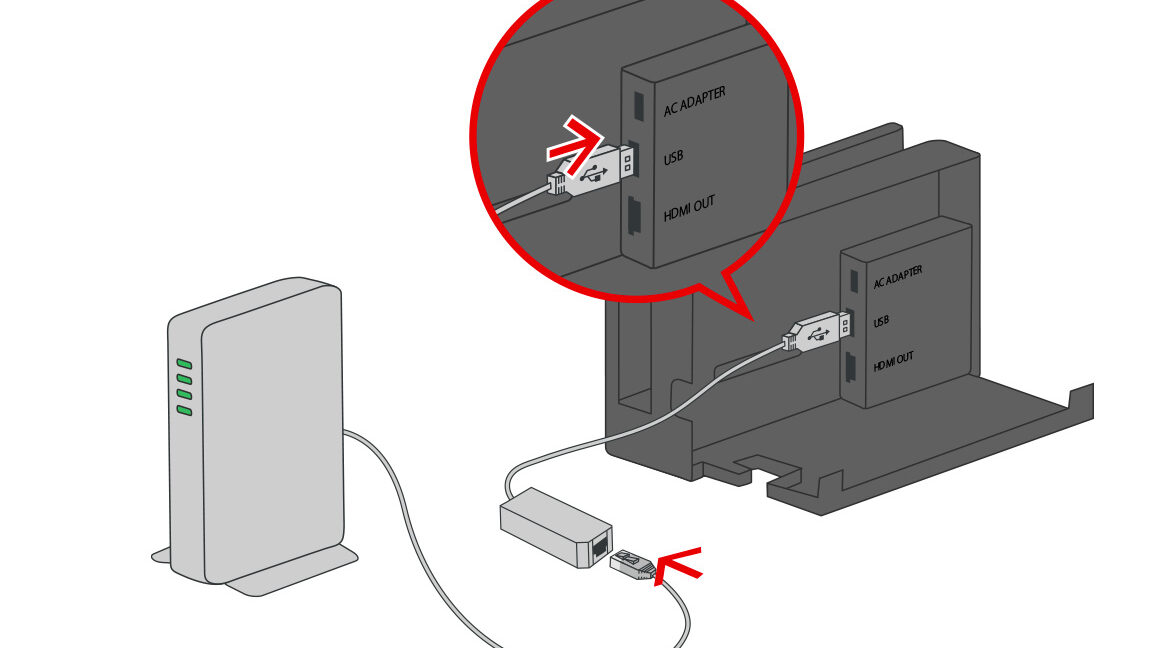 AC ADAPTER
USB
HDMI OUT

AC ADAPTER
USB
HDMI OUT